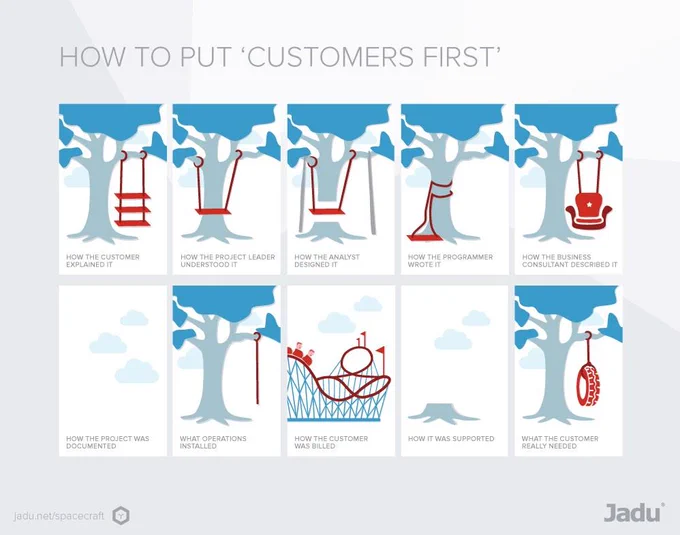 HOW TO PUT 'CUSTOMERS FIRST'

HOW THE CUSTOMER EXPLAINED IT

HOW THE PROJECT LEADER UNDERSTOOD IT

HOW THE ANALYST DESIGNED IT

HOW THE PROGRAMMER WROTE IT

HOW THE BUSINESS CONSULTANT DESCRIBED IT

HOW THE PROJECT WAS DOCUMENTED

WHAT OPERATIONS INSTALLED

HOW THE CUSTOMER WAS BILLED

HOW IT WAS SUPPORTED

WHAT THE CUSTOMER REALLY NEEDED

jadu.net/spacecraft

Jadu