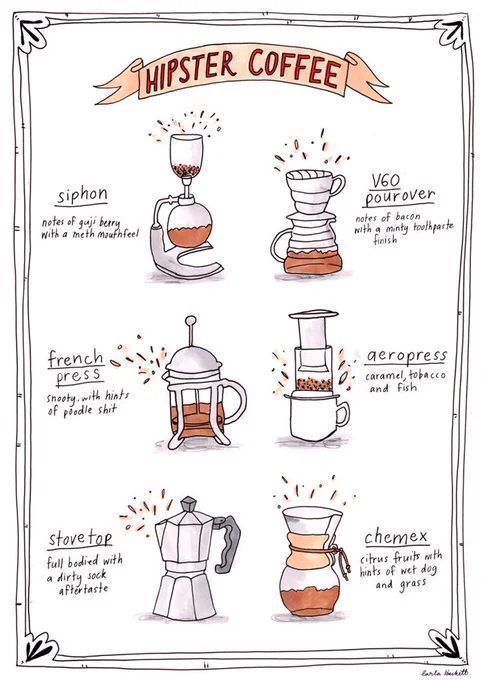 HIPSTER COFFEE

siphon

notes of guji berry with a meth mouthfeel

V60 pourover

notes of bacon with a minty toothpaste finish

french press

snooty, with hints of poodle shit

aeropress

caramel, tobacco and fish

stovetop

full bodied with a dirty sock aftertaste

chemex

citrus fruits with hints of wet dog and grass

Carla Hackett