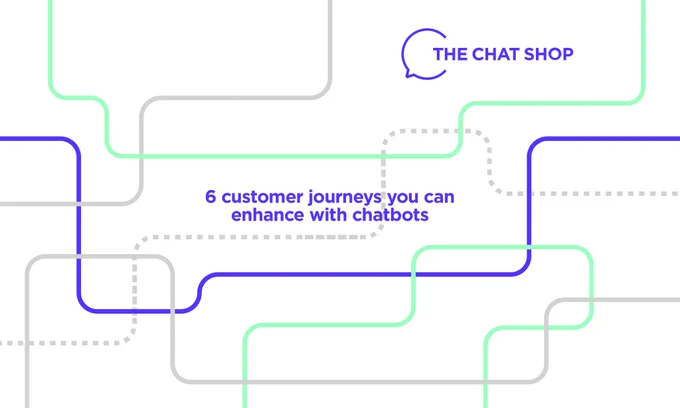 THE CHAT SHOP

6 customer journeys you can enhance with chatbots