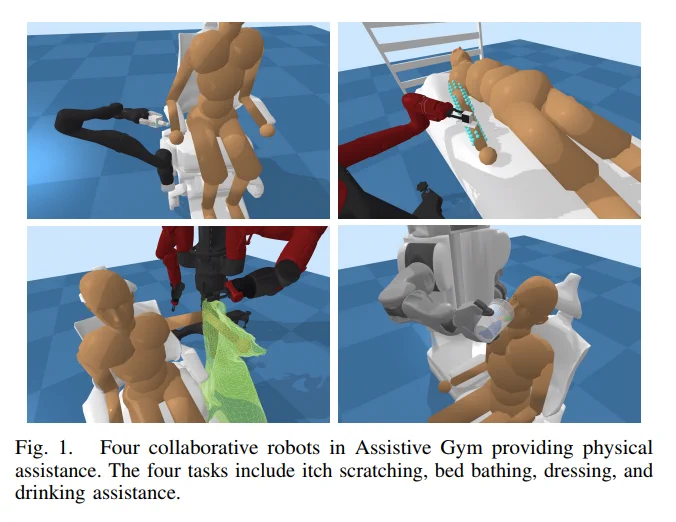 Fig. 1. Four collaborative robots in Assistive Gym providing physical assistance. The four tasks include itch scratching, bed bathing, dressing, and drinking assistance.