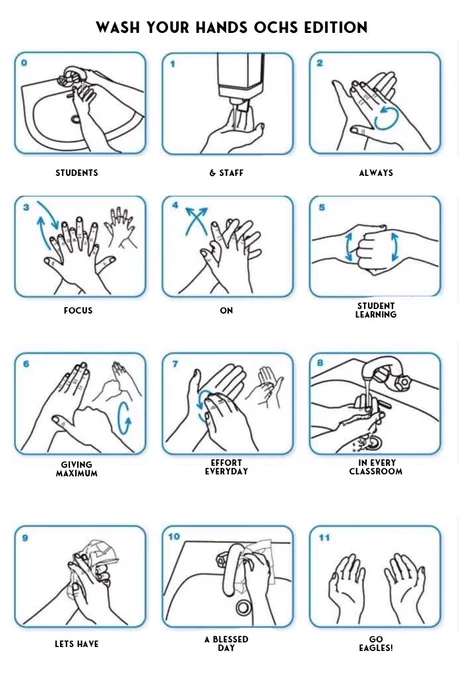 WASH YOUR HANDS OCHS EDITION

0

STUDENTS

1

& STAFF

2

ALWAYS

3

FOCUS

4

ON

5

STUDENT LEARNING

6

GIVING MAXIMUM

7

EFFORT EVERYDAY

8

IN EVERY CLASSROOM

9

LETS HAVE

10

A BLESSED DAY

11

GO EAGLES!