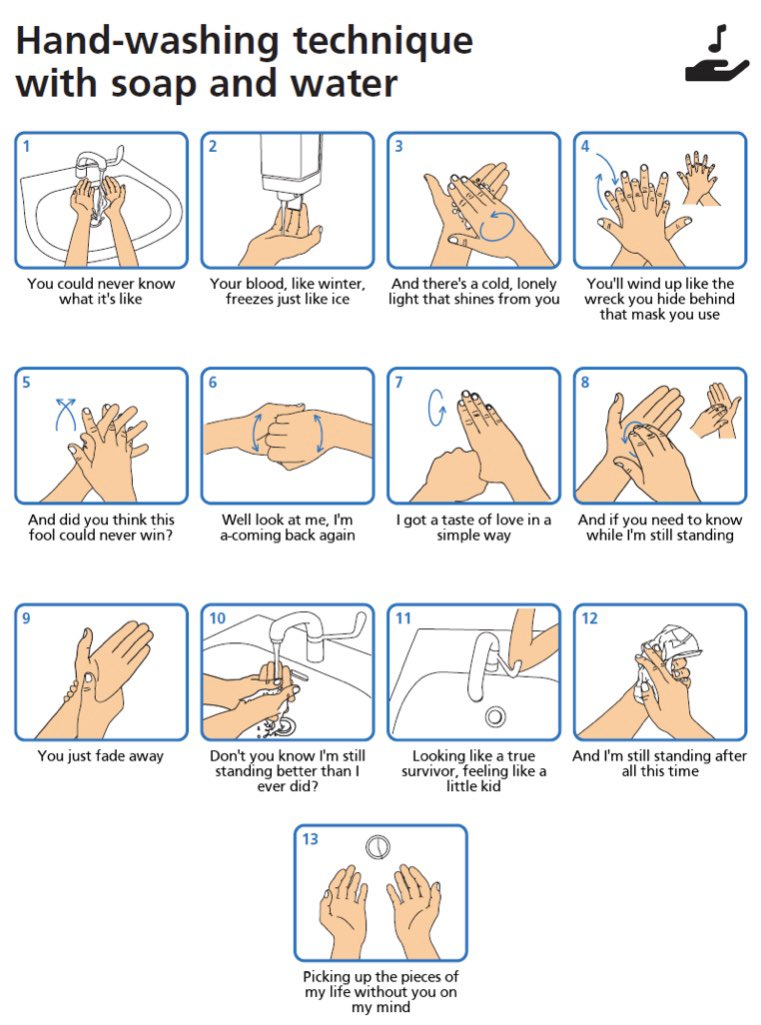 Hand-washing technique with soap and water

1
You could never know what it's like

2
Your blood, like winter, freezes just like ice

3
And there's a cold, lonely light that shines from you

4
You'll wind up like the wreck you hide behind that mask you use

5
And did you think this fool could never win?

6
Well look at me, I'm a-coming back again

7
I got a taste of love in a simple way

8
And if you need to know while I'm still standing

9
You just fade away

10
Don't you know I'm still standing better than I ever did?

11
Looking like a true survivor, feeling like a little kid

12
And I'm still standing after all this time

13
Picking up the pieces of my life without you on my mind