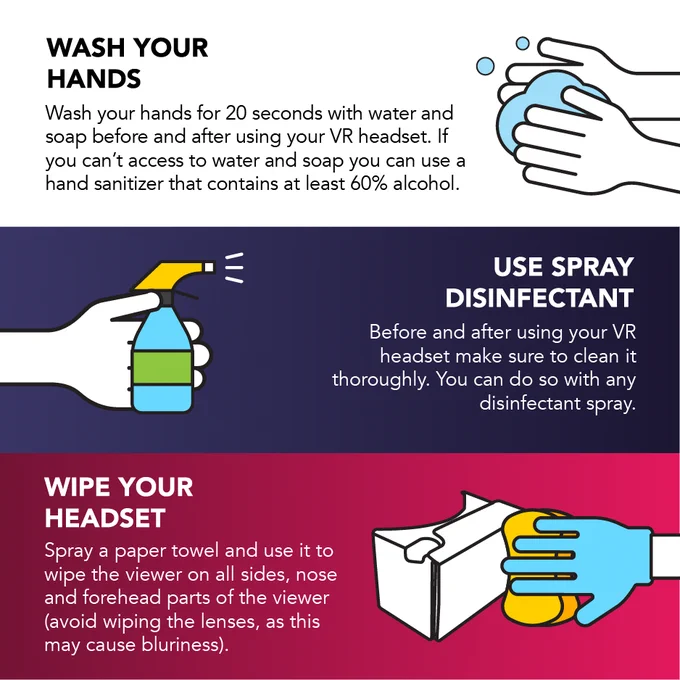 WASH YOUR HANDS

Wash your hands for 20 seconds with water and soap before and after using your VR headset. If you can't access to water and soap you can use a hand sanitizer that contains at least 60% alcohol.

USE SPRAY DISINFECTANT

Before and after using your VR headset make sure to clean it thoroughly. You can do so with any disinfectant spray.

WIPE YOUR HEADSET

Spray a paper towel and use it to wipe the viewer on all sides, nose and forehead parts of the viewer (avoid wiping the lenses, as this may cause bluriness).