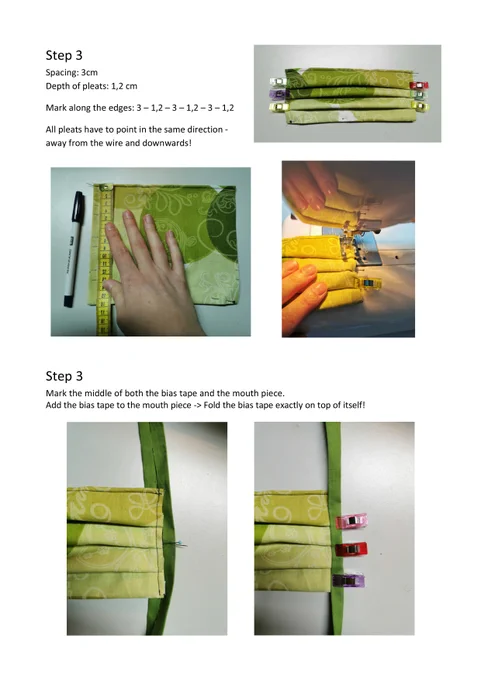 Step 3
Spacing: 3cm
Depth of pleats: 1,2 cm

Mark along the edges: 3 – 1,2 – 3 – 1,2 – 3 – 1,2

All pleats have to point in the same direction - away from the wire and downwards!

Step 3
Mark the middle of both the bias tape and the mouth piece.
Add the bias tape to the mouth piece -> Fold the bias tape exactly on top of itself!