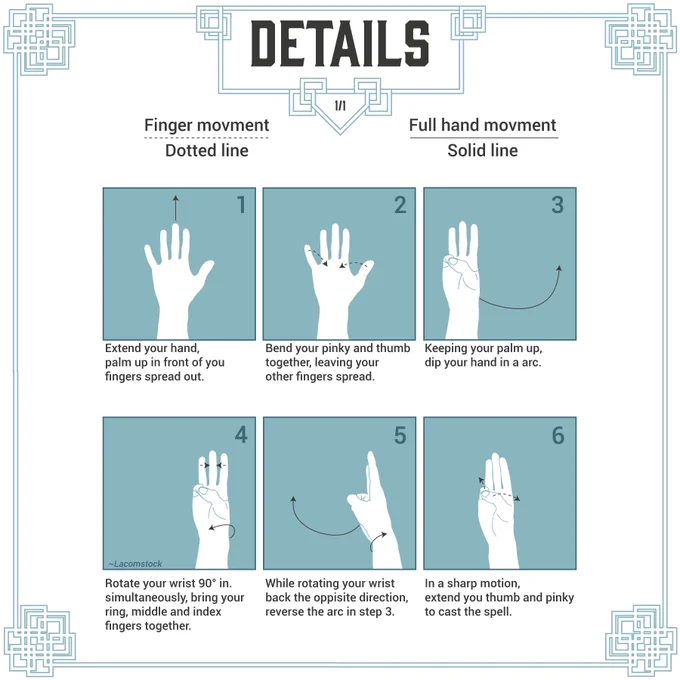 DETAILS

1/1

Finger movment
Dotted line

Full hand movment
Solid line

1

Extend your hand, palm up in front of you fingers spread out.

2

Bend your pinky and thumb together, leaving your other fingers spread.

3

Keeping your palm up, dip your hand in a arc.

4

~Lacomstock

Rotate your wrist 90° in. simultaneously, bring your ring, middle and index fingers together.

5

While rotating your wrist back the oppisite direction, reverse the arc in step 3.

6

In a sharp motion, extend you thumb and pinky to cast the spell.