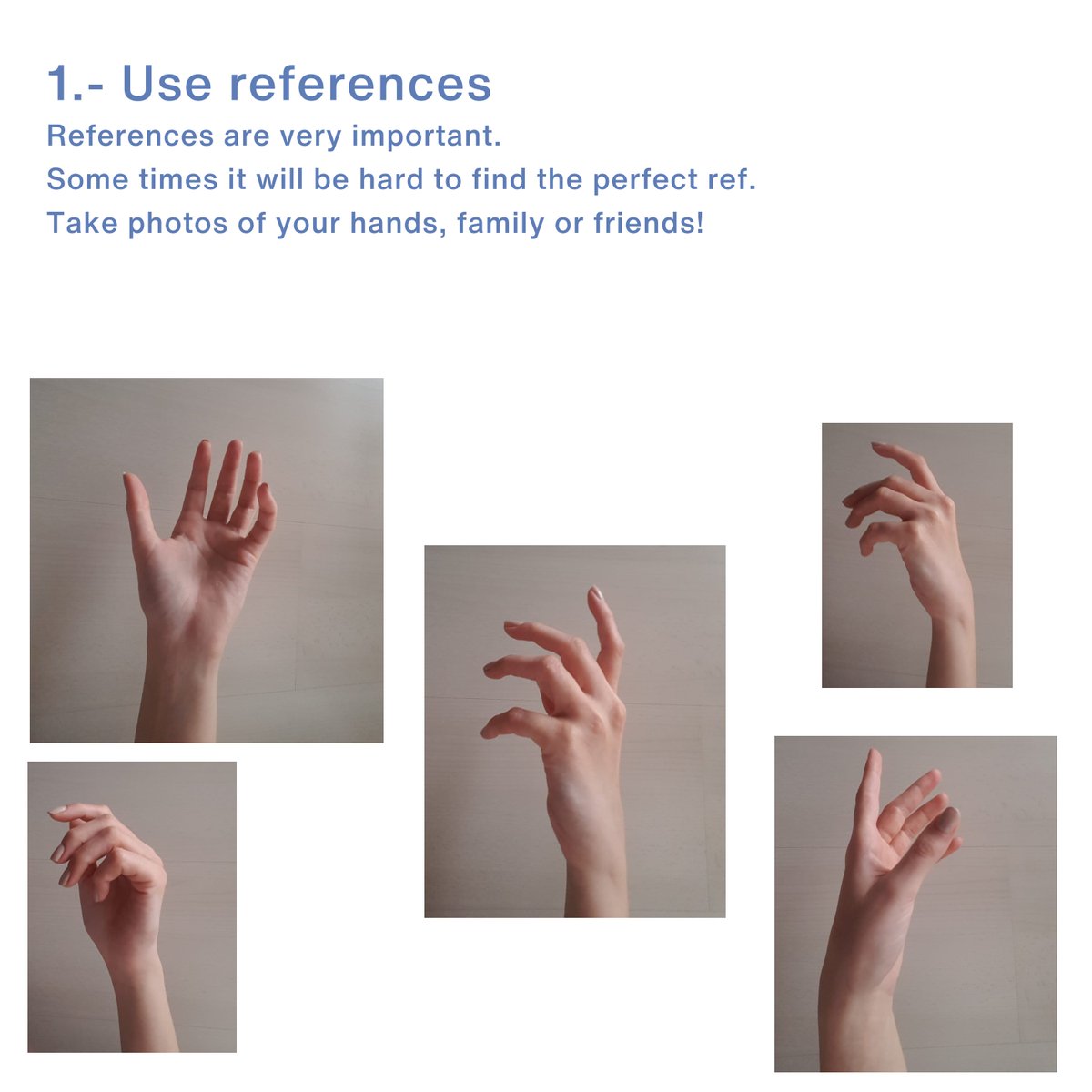 1.- Use references

References are very important.
Some times it will be hard to find the perfect ref.
Take photos of your hands, family or friends!