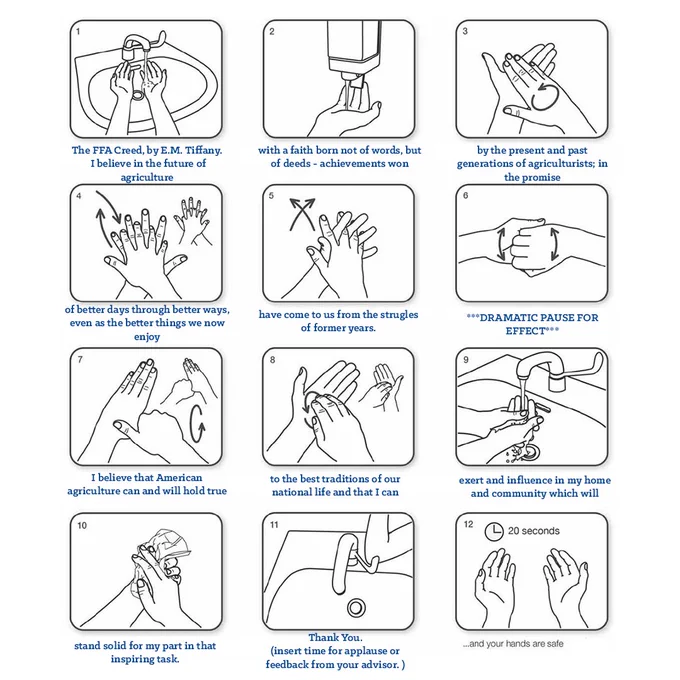 1

The FFA Creed, by E.M. Tiffany. I believe in the future of agriculture

2

with a faith born not of words, but of deeds - achievements won

3

by the present and past generations of agriculturists; in the promise

4

of better days through better ways, even as the better things we now enjoy

5

have come to us from the strugles of former years.

6

***DRAMATIC PAUSE FOR EFFECT***

7

I believe that American agriculture can and will hold true

8

to the best traditions of our national life and that I can

9

exert and influence in my home and community which will

10

stand solid for my part in that inspiring task.

11

Thank You. (insert time for applause or feedback from your advisor. )

12

20 seconds

...and your hands are safe