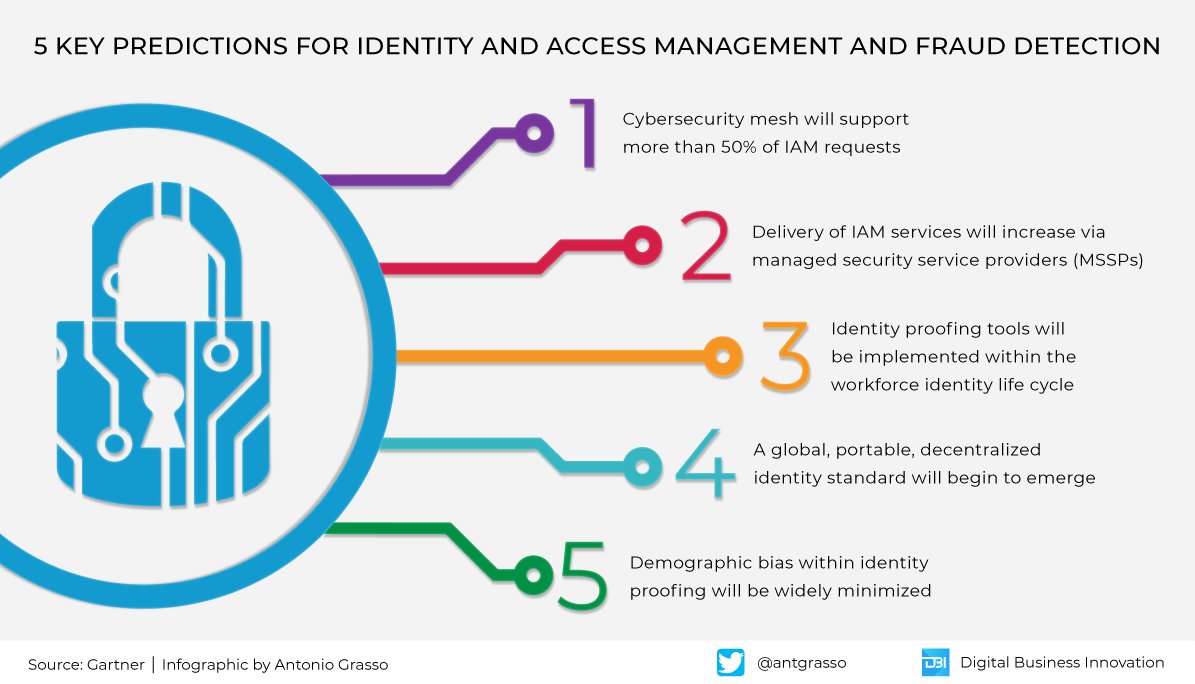 5 KEY PREDICTIONS FOR IDENTITY AND ACCESS MANAGEMENT AND FRAUD DETECTION

1 Cybersecurity mesh will support more than 50% of IAM requests

2 Delivery of IAM services will increase via managed security service providers (MSSPs)

3 Identity proofing tools will be implemented within the workforce identity life cycle

4 A global, portable, decentralized identity standard will begin to emerge

5 Demographic bias within identity proofing will be widely minimized

Source: Gartner | Infographic by Antonio Grasso

@antgrasso

DBI Digital Business Innovation