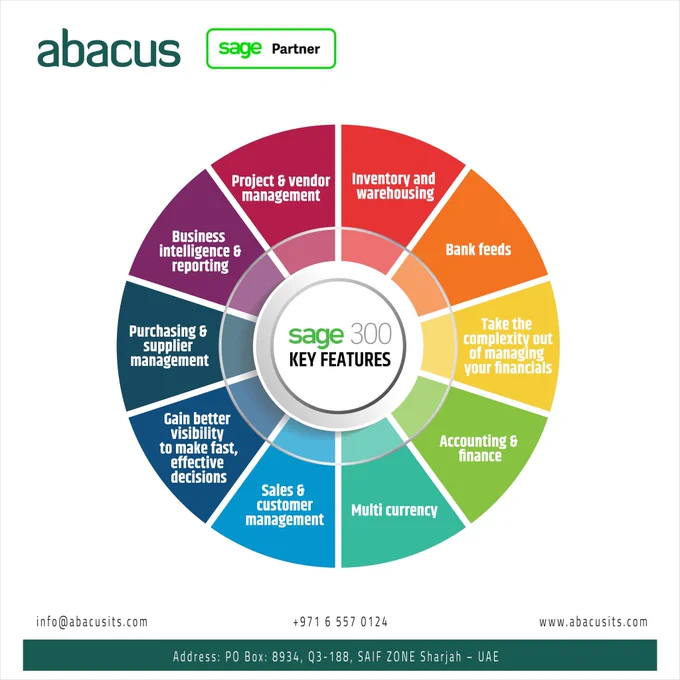 abacus

sage Partner

sage 300
KEY FEATURES

Inventory and warehousing

Bank feeds

Take the complexity out of managing your financials

Accounting & finance

Multi currency

Sales & customer management

Gain better visibility to make fast, effective decisions

Purchasing & supplier management

Business intelligence & reporting

Project & vendor management

info@abacusits.com
+971 6 557 0124
www.abacusits.com

Address: PO Box: 8934, Q3-188, SAIF ZONE Sharjah – UAE