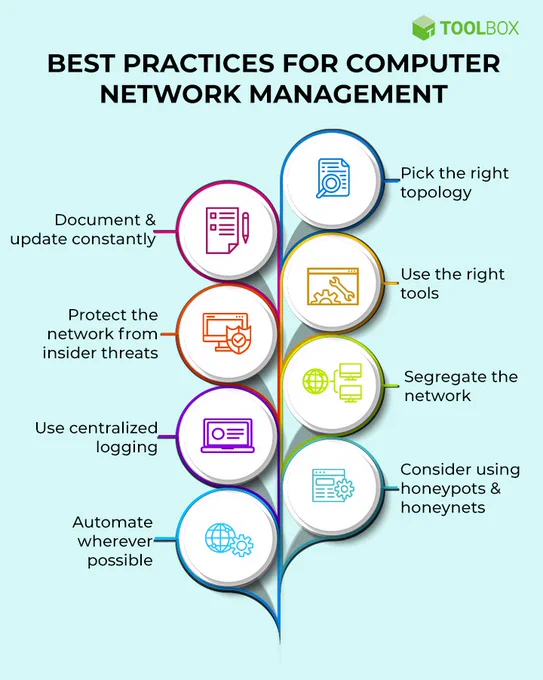 TOOLBOX

BEST PRACTICES FOR COMPUTER NETWORK MANAGEMENT

Pick the right topology

Document & update constantly

Use the right tools

Protect the network from insider threats

Segregate the network

Use centralized logging

Consider using honeypots & honeynets

Automate wherever possible