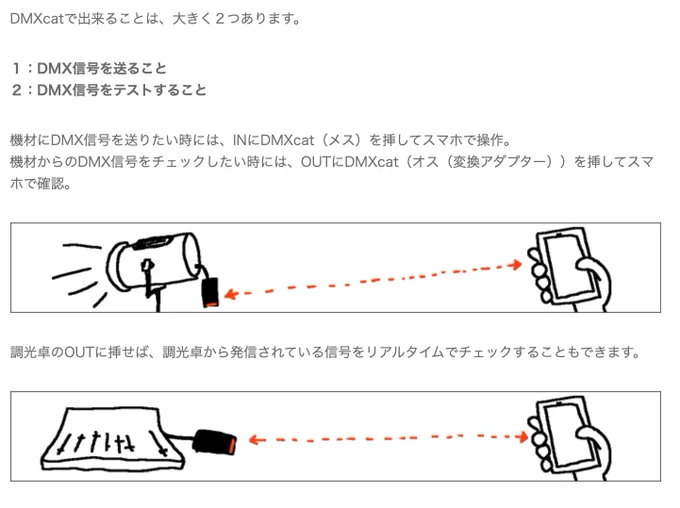 DMXcatで出来ることは、大きく２つあります。

１：DMX信号を送ること
２：DMX信号をテストすること

機材にDMX信号を送りたい時には、INにDMXcat（メス）を挿してスマホで操作。
機材からのDMX信号をチェックしたい時には、OUTにDMXcat（オス（変換アダプター））を挿してスマホで確認。

調光卓のOUTに挿せば、調光卓から発信されている信号をリアルタイムでチェックすることもできます。