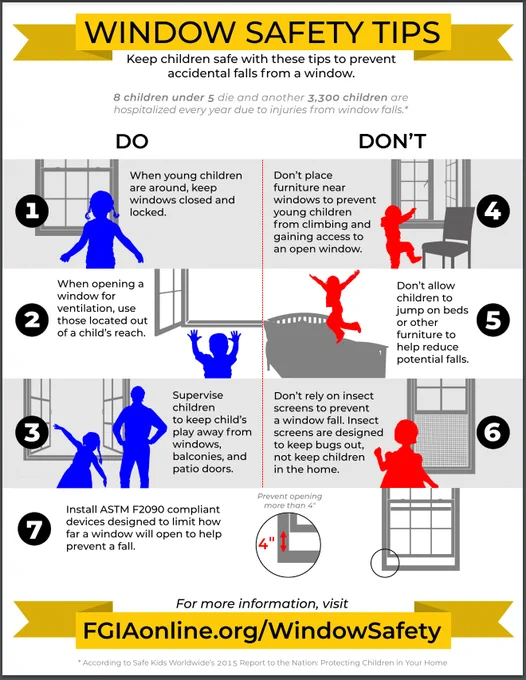 WINDOW SAFETY TIPS

Keep children safe with these tips to prevent accidental falls from a window.

8 children under 5 die and another 3,300 children are hospitalized every year due to injuries from window falls.*

DO

1
When young children are around, keep windows closed and locked.

2
When opening a window for ventilation, use those located out of a child's reach.

3
Supervise children to keep child's play away from windows, balconies, and patio doors.

DON'T

4
Don't place furniture near windows to prevent young children from climbing and gaining access to an open window.

5
Don't allow children to jump on beds or other furniture to help reduce potential falls.

6
Don't rely on insect screens to prevent a window fall. Insect screens are designed to keep bugs out, not keep children in the home.

7
Install ASTM F2090 compliant devices designed to limit how far a window will open to help prevent a fall.

Prevent opening more than 4"

4"

For more information, visit

FGIAonline.org/WindowSafety

* According to Safe Kids Worldwide's 2015 Report to the Nation: Protecting Children in Your Home