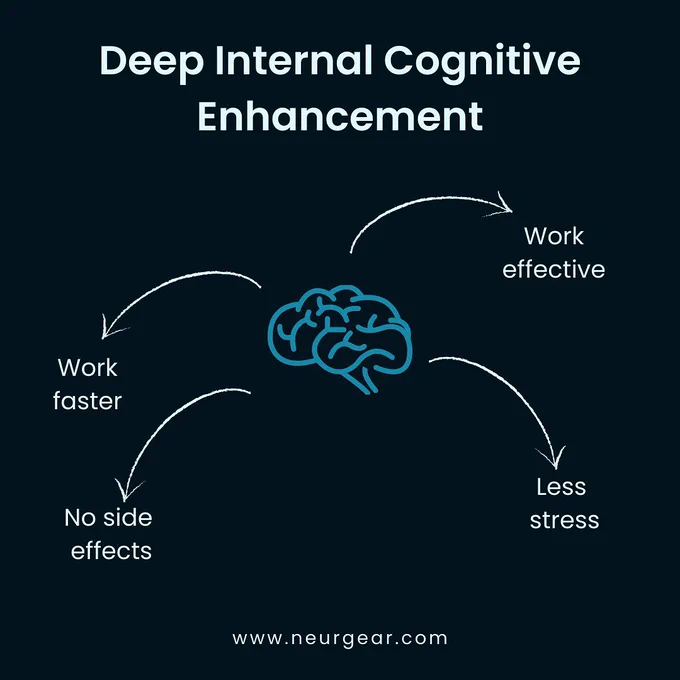 Deep Internal Cognitive Enhancement

Work effective

Work faster

No side effects

Less stress

www.neurgear.com