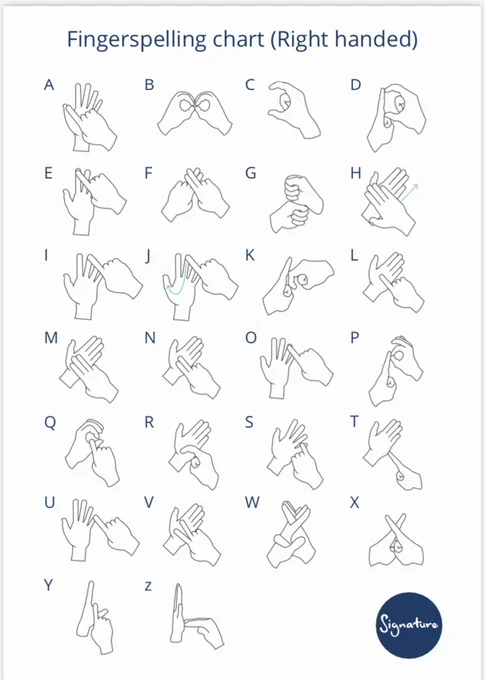 Fingerspelling chart (Right handed)

A B C D

E F G H

I J K L

M N O P

Q R S T

U V W X

Y Z

Signature