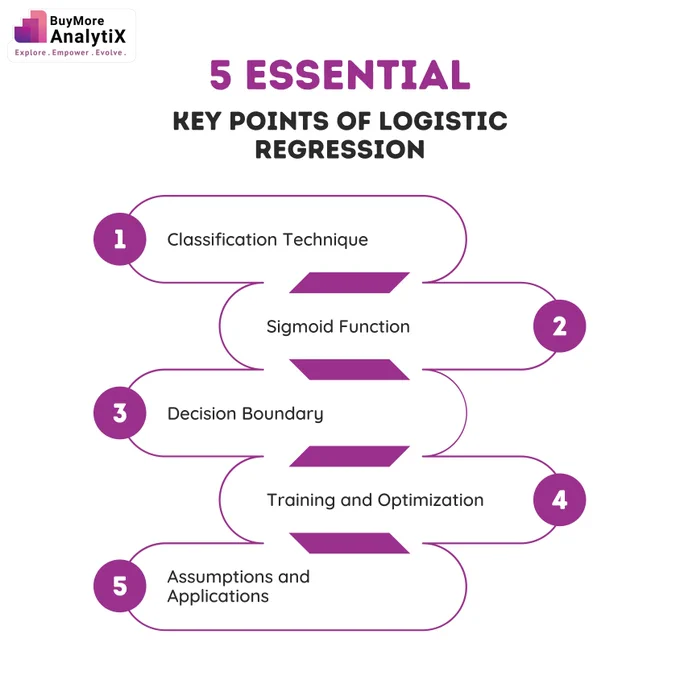 BuyMore AnalytiX
Explore . Empower . Evolve .

5 ESSENTIAL

KEY POINTS OF LOGISTIC REGRESSION

1 Classification Technique

Sigmoid Function 2

3 Decision Boundary

Training and Optimization 4

5 Assumptions and Applications