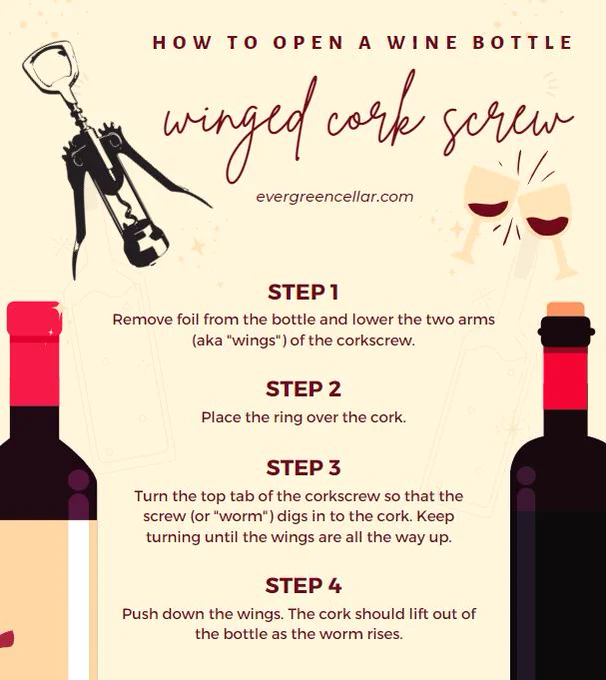 HOW TO OPEN A WINE BOTTLE

winged cork screw

evergreencellar.com

STEP 1
Remove foil from the bottle and lower the two arms (aka "wings") of the corkscrew.

STEP 2
Place the ring over the cork.

STEP 3
Turn the top tab of the corkscrew so that the screw (or "worm") digs in to the cork. Keep turning until the wings are all the way up.

STEP 4
Push down the wings. The cork should lift out of the bottle as the worm rises.