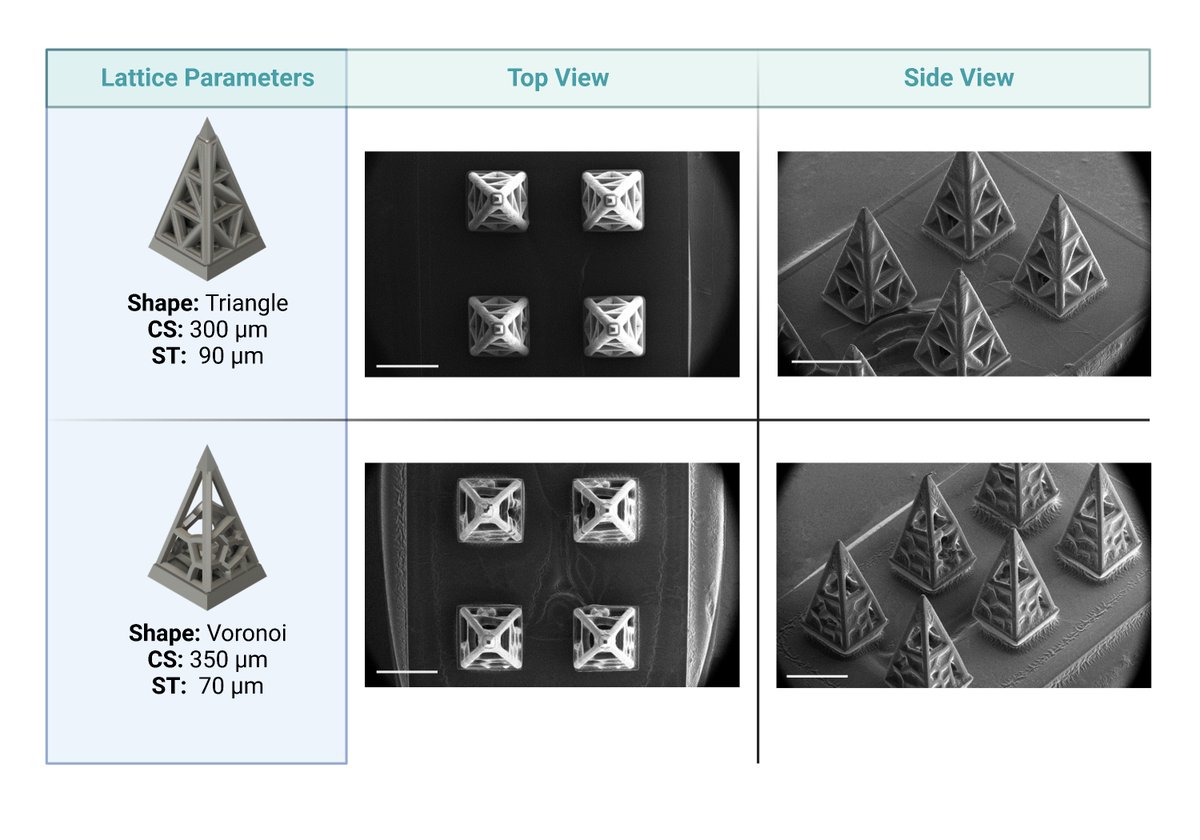 | Lattice Parameters | Top View | Side View |
|---|---|---|
| **Shape:** Triangle **CS:** 300 µm **ST:** 90 µm | | |
| **Shape:** Voronoi **CS:** 350 µm **ST:** 70 µm | | |