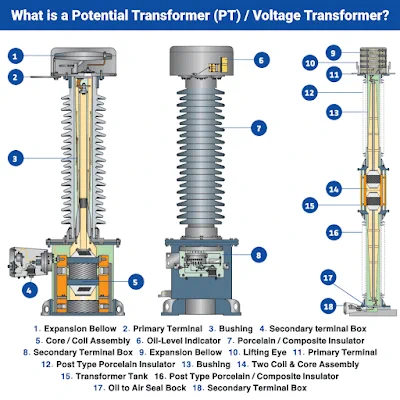 What is a Potential Transformer (PT) / Voltage Transformer?

1
2
3
4
5
6
7
8
9
10
11
12
13
14
15
16
17
18

1. Expansion Bellow 2. Primary Terminal 3. Bushing 4. Secondary terminal Box 5. Core / Coil Assembly 6. Oil-Level Indicator 7. Porcelain / Composite Insulator 8. Secondary Terminal Box 9. Expansion Bellow 10. Lifting Eye 11. Primary Terminal 12. Post Type Porcelain Insulator 13. Bushing 14. Two Coil & Core Assembly 15. Transformer Tank 16. Post Type Porcelain / Composite Insulator 17. Oil to Air Seal Bock 18. Secondary Terminal Box