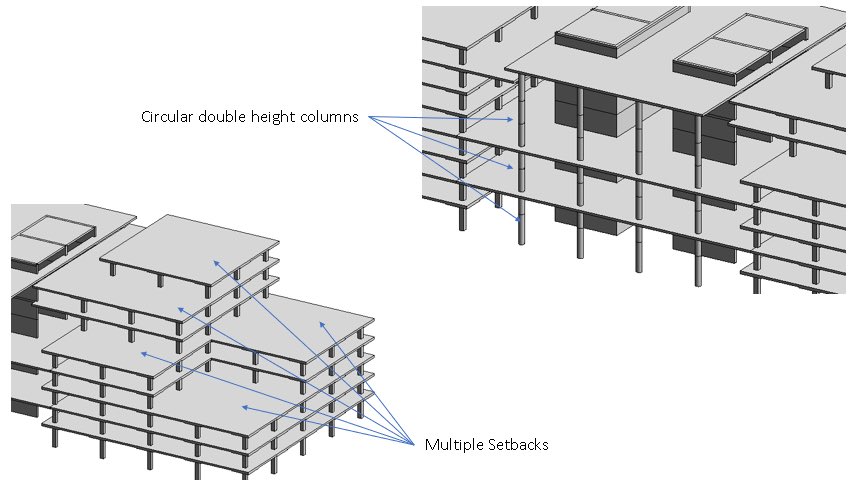 Circular double height columns

Multiple Setbacks