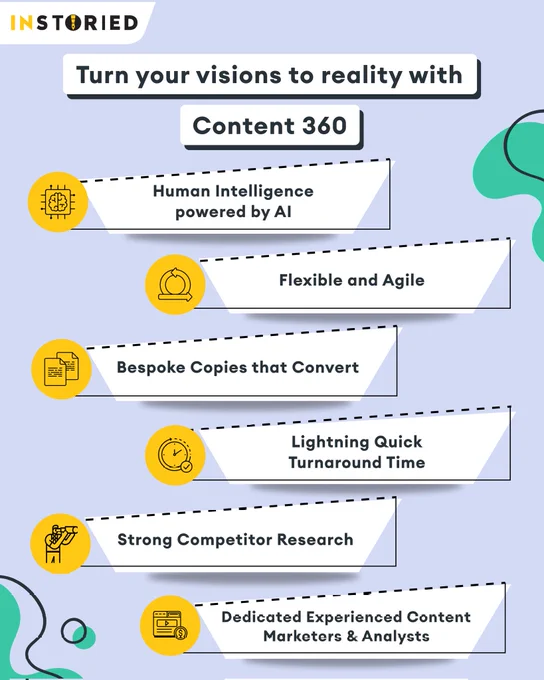 INSTORIED

Turn your visions to reality with Content 360

Human Intelligence powered by AI

Flexible and Agile

Bespoke Copies that Convert

Lightning Quick Turnaround Time

Strong Competitor Research

Dedicated Experienced Content Marketers & Analysts