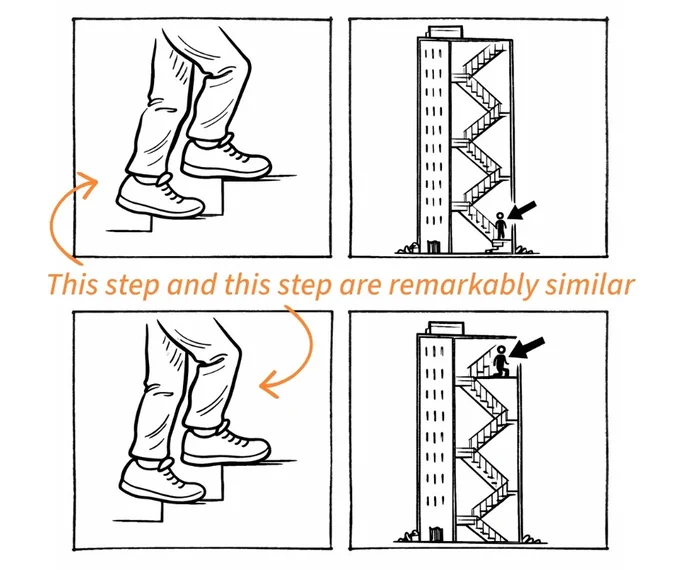 This step and this step are remarkably similar