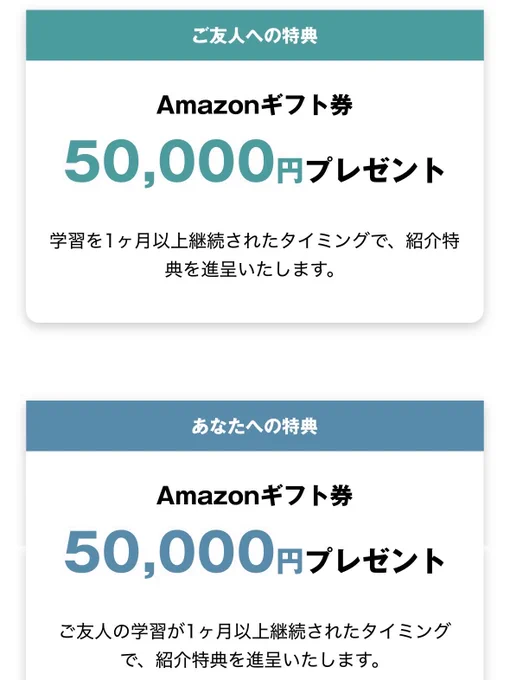 ご友人への特典

Amazonギフト券

50,000円プレゼント

学習を1ヶ月以上継続されたタイミングで、紹介特典を進呈いたします。

あなたへの特典

Amazonギフト券

50,000円プレゼント

ご友人の学習が1ヶ月以上継続されたタイミングで、紹介特典を進呈いたします。