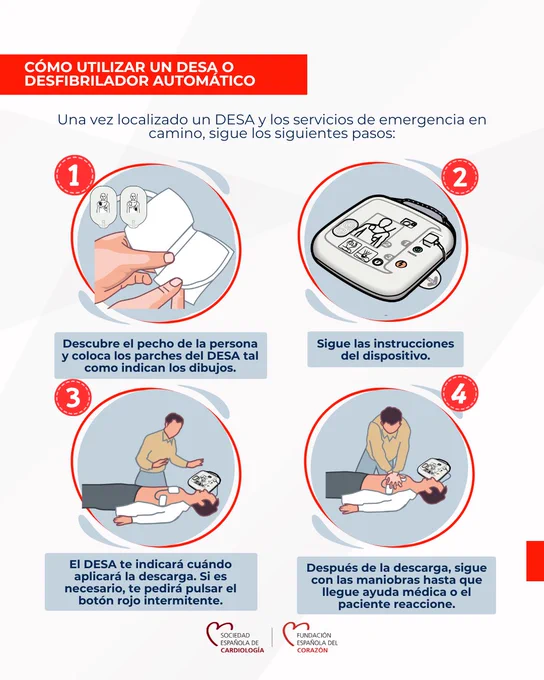 CÓMO UTILIZAR UN DESA O DESFIBRILADOR AUTOMÁTICO

Una vez localizado un DESA y los servicios de emergencia en camino, sigue los siguientes pasos:

1

Descubre el pecho de la persona y coloca los parches del DESA tal como indican los dibujos.

2

Sigue las instrucciones del dispositivo.

3

El DESA te indicará cuándo aplicará la descarga. Si es necesario, te pedirá pulsar el botón rojo intermitente.

4

Después de la descarga, sigue con las maniobras hasta que llegue ayuda médica o el paciente reaccione.

SOCIEDAD ESPAÑOLA DE CARDIOLOGÍA

FUNDACIÓN ESPAÑOLA DEL CORAZÓN