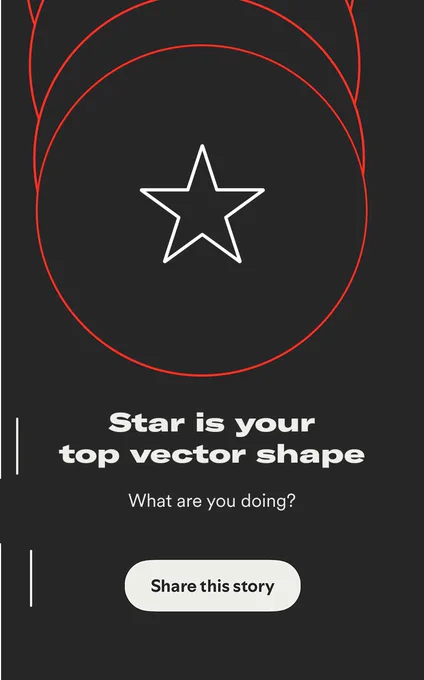 Star is your top vector shape

What are you doing?

Share this story