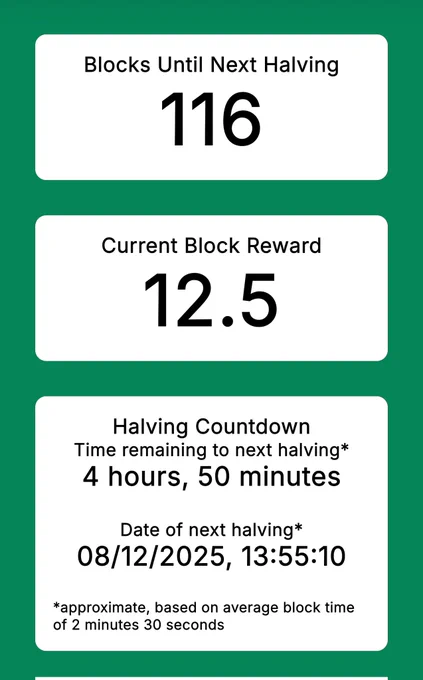 Blocks Until Next Halving
116

Current Block Reward
12.5

Halving Countdown
Time remaining to next halving*
4 hours, 50 minutes

Date of next halving*
08/12/2025, 13:55:10

*approximate, based on average block time of 2 minutes 30 seconds