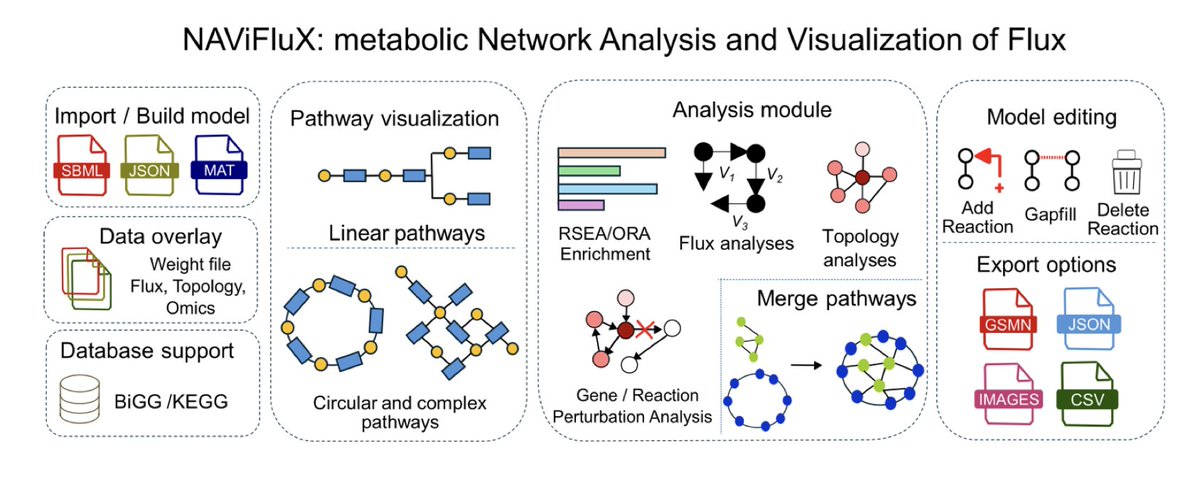 NAViFluX: metabolic Network Analysis and Visualization of Flux

Import / Build model

SBML JSON MAT

Data overlay

Weight file Flux, Topology, Omics

Database support

BiGG /KEGG

Pathway visualization

Linear pathways

Circular and complex pathways

Analysis module

RSEA/ORA Enrichment

$V_1$ $V_2$ $V_3$

Flux analyses

Topology analyses

Gene / Reaction Perturbation Analysis

Merge pathways

Model editing

Add Reaction

Gapfill

Delete Reaction

Export options

GSMN JSON

IMAGES CSV