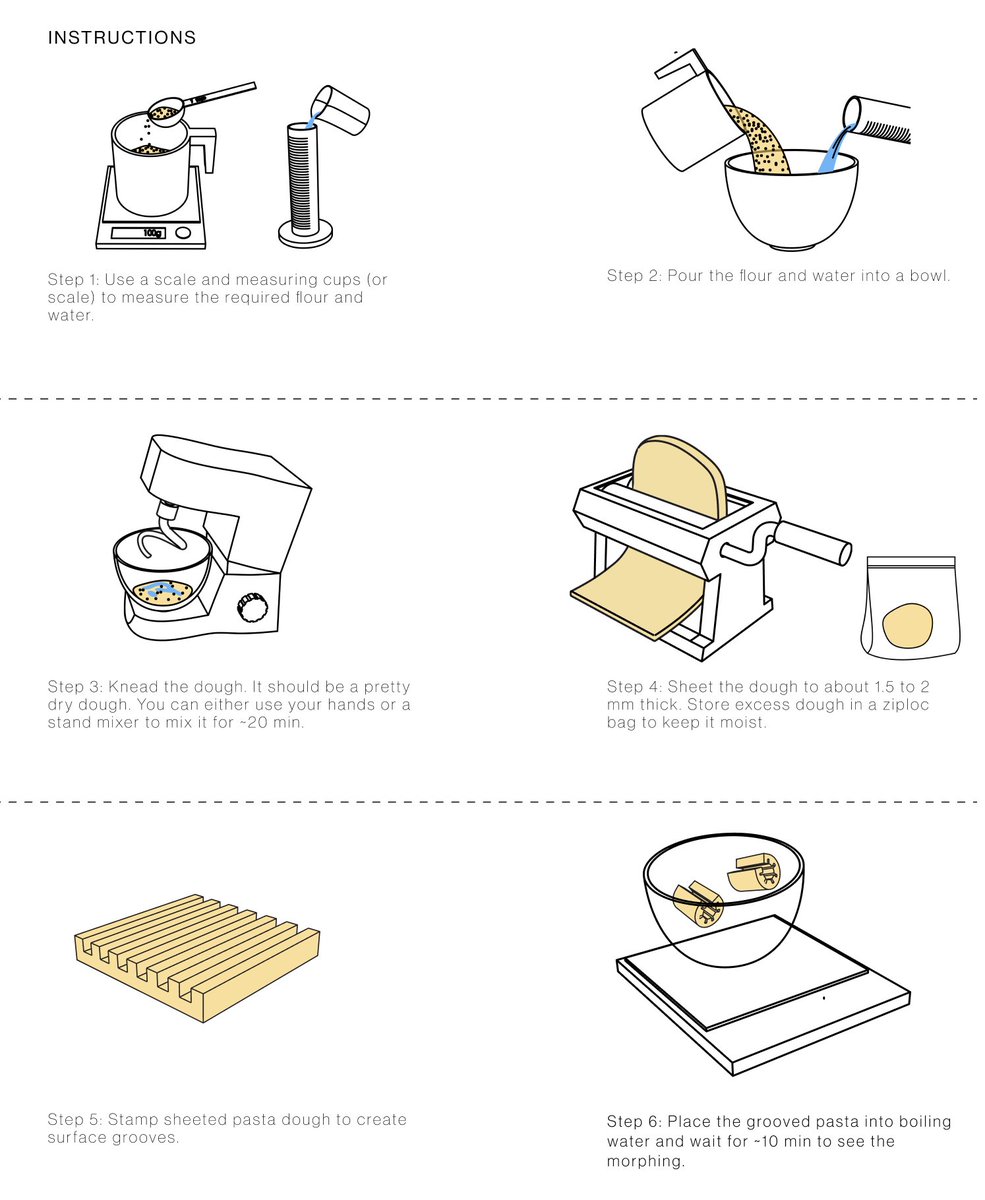 INSTRUCTIONS

100g

Step 1: Use a scale and measuring cups (or scale) to measure the required flour and water.

Step 2: Pour the flour and water into a bowl.

Step 3: Knead the dough. It should be a pretty dry dough. You can either use your hands or a stand mixer to mix it for ~20 min.

Step 4: Sheet the dough to about 1.5 to 2 mm thick. Store excess dough in a ziploc bag to keep it moist.

Step 5: Stamp sheeted pasta dough to create surface grooves.

Step 6: Place the grooved pasta into boiling water and wait for ~10 min to see the morphing.