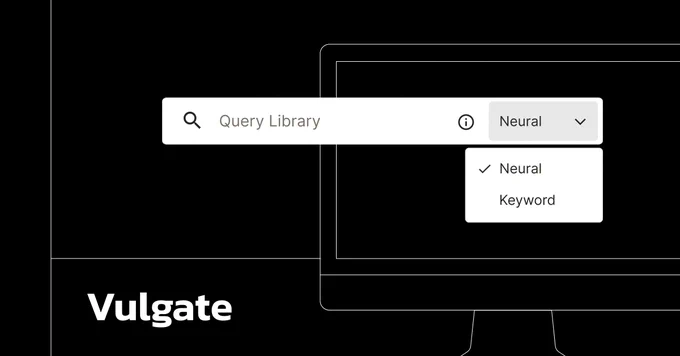 Query Library

Neural

✓ Neural

Keyword

Vulgate