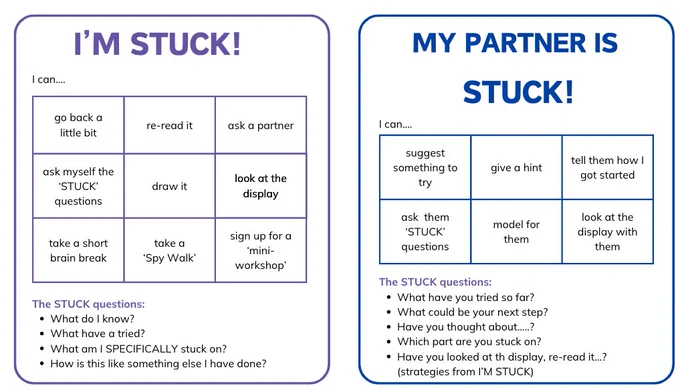 I'M STUCK!

I can....

| go back a little bit | re-read it | ask a partner |
|---|---|---|
| ask myself the 'STUCK' questions | draw it | look at the display |
| take a short brain break | take a 'Spy Walk' | sign up for a 'mini-workshop' |

The STUCK questions:
• What do I know?
• What have a tried?
• What am I SPECIFICALLY stuck on?
• How is this like something else I have done?

MY PARTNER IS STUCK!

I can....

| suggest something to try | give a hint | tell them how I got started |
|---|---|---|
| ask them 'STUCK' questions | model for them | look at the display with them |

The STUCK questions:
• What have you tried so far?
• What could be your next step?
• Have you thought about.....?
• Which part are you stuck on?
• Have you looked at th display, re-read it...? (strategies from I'M STUCK)