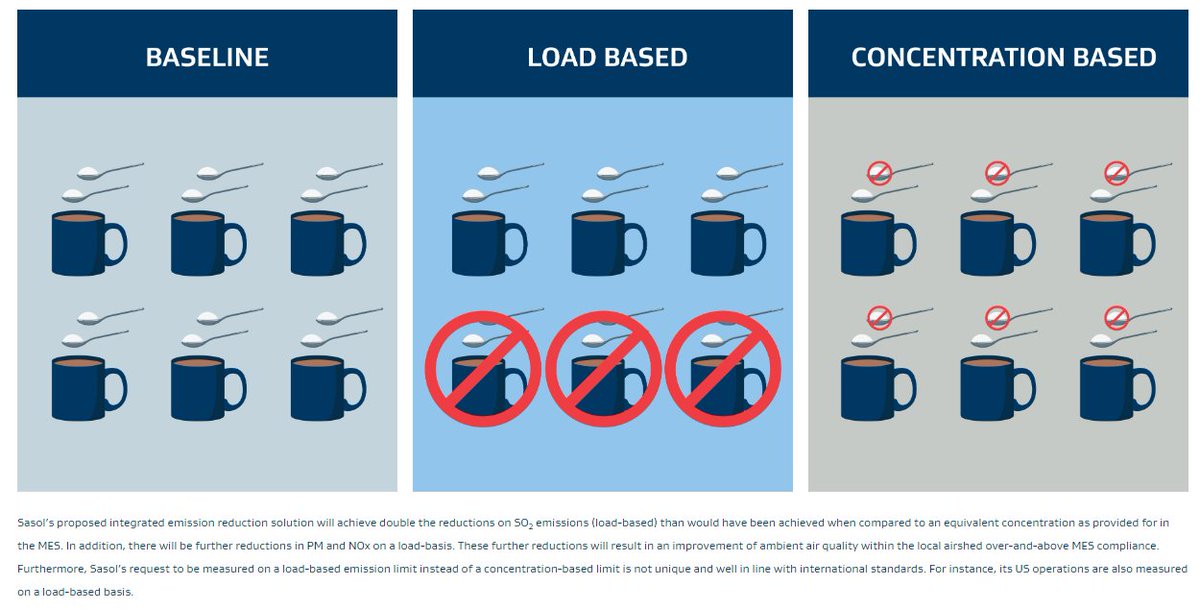 BASELINE

LOAD BASED

CONCENTRATION BASED

Sasol's proposed integrated emission reduction solution will achieve double the reductions on $SO_2$ emissions (load-based) than would have been achieved when compared to an equivalent concentration as provided for in the MES. In addition, there will be further reductions in PM and NOx on a load-basis. These further reductions will result in an improvement of ambient air quality within the local airshed over-and-above MES compliance. Furthermore, Sasol's request to be measured on a load-based emission limit instead of a concentration-based limit is not unique and well in line with international standards. For instance, its US operations are also measured on a load-based basis.