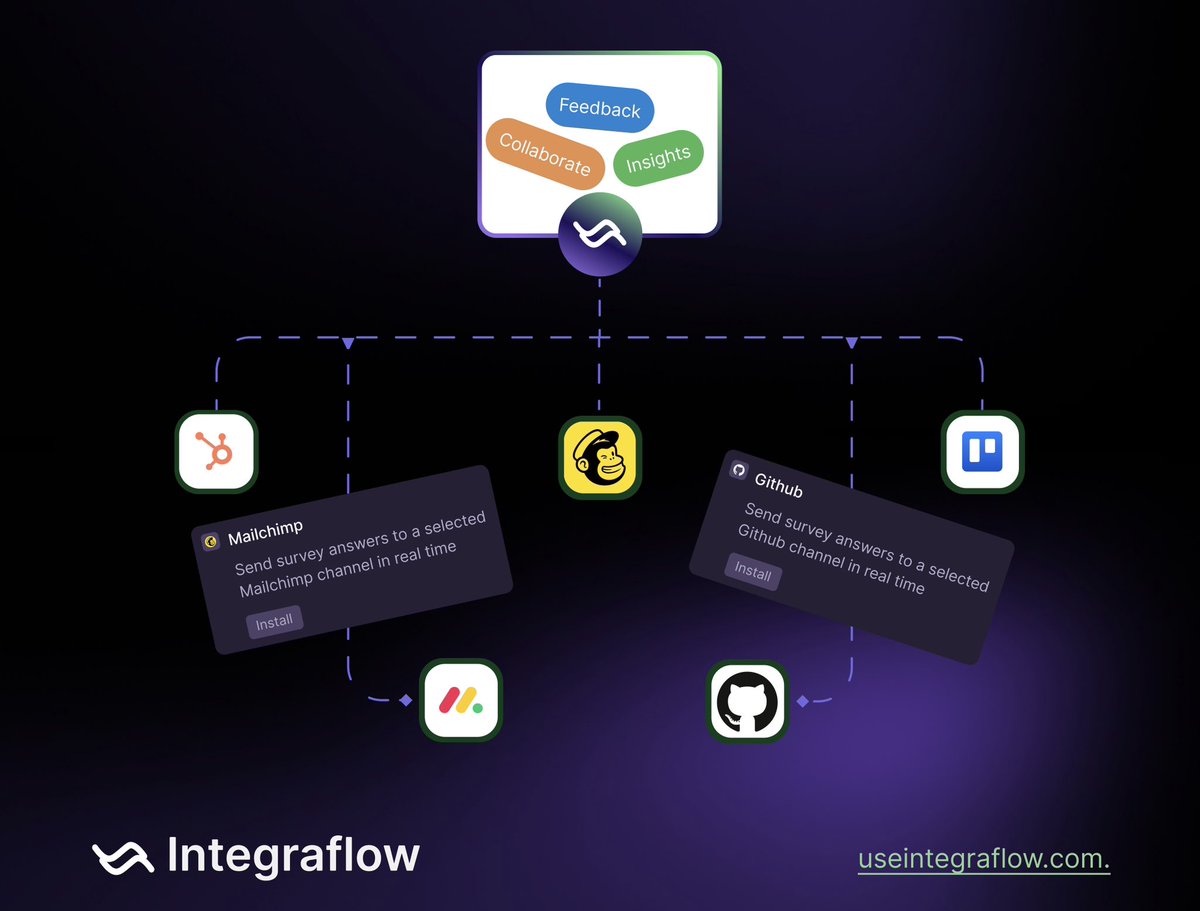 Feedback
Collaborate
Insights

Mailchimp
Send survey answers to a selected Mailchimp channel in real time
Install

Github
Send survey answers to a selected Github channel in real time
Install

Integraflow

useintegraflow.com.