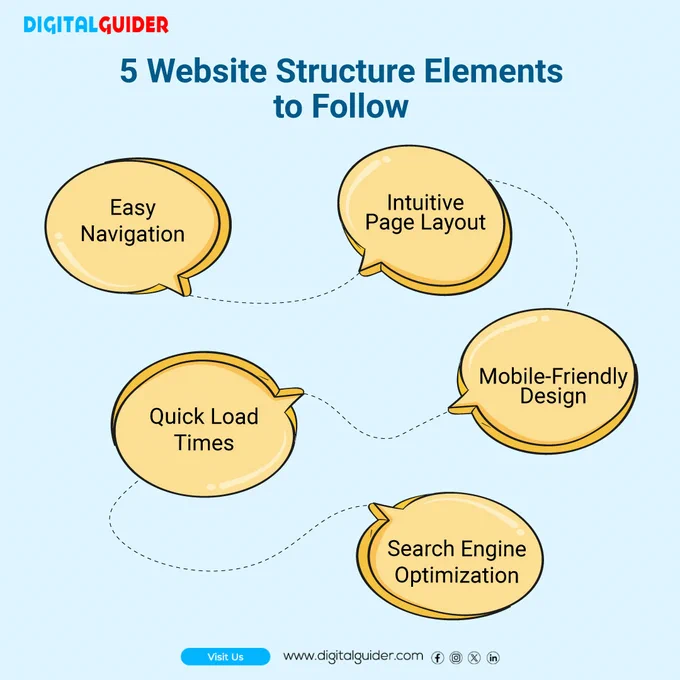 DIGITALGUIDER

5 Website Structure Elements to Follow

Easy Navigation

Intuitive Page Layout

Mobile-Friendly Design

Quick Load Times

Search Engine Optimization

Visit Us

www.digitalguider.com