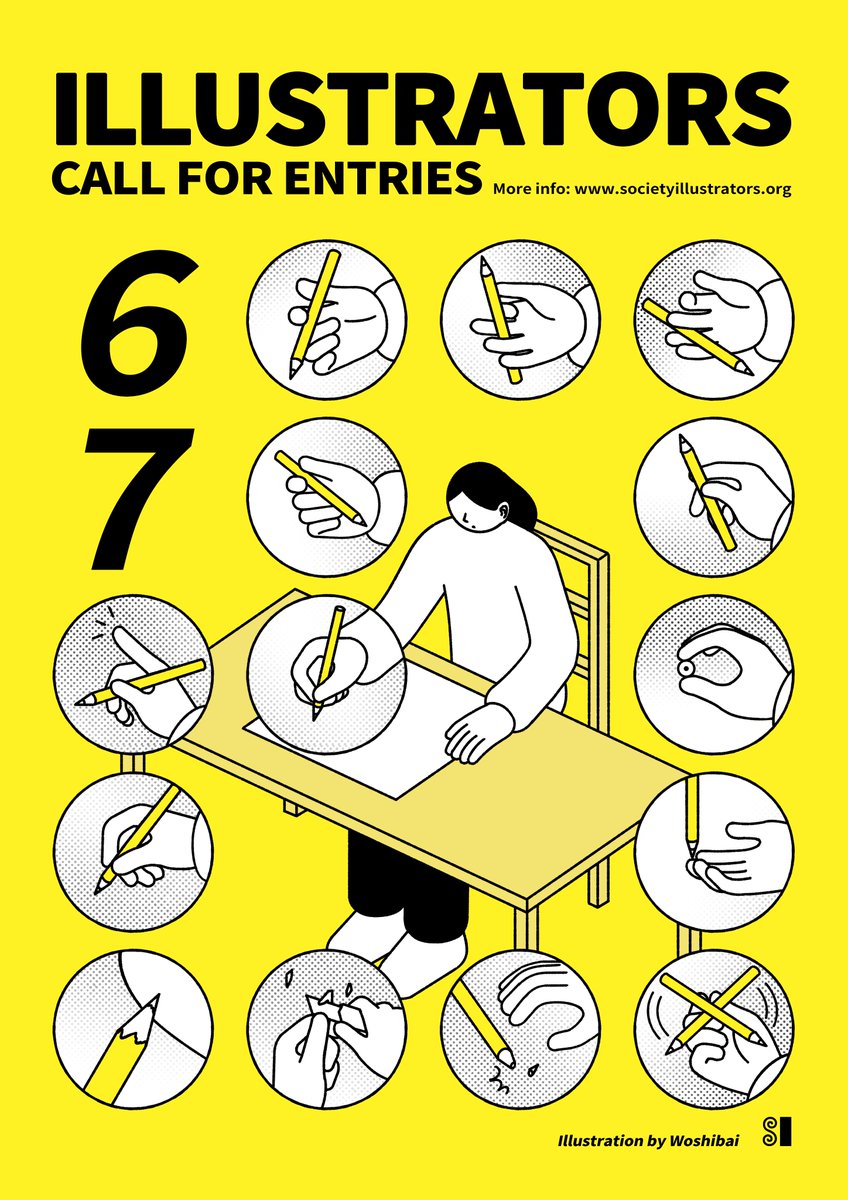 ILLUSTRATORS
CALL FOR ENTRIES More info: www.societyillustrators.org

6
7

Illustration by Woshibai

SI