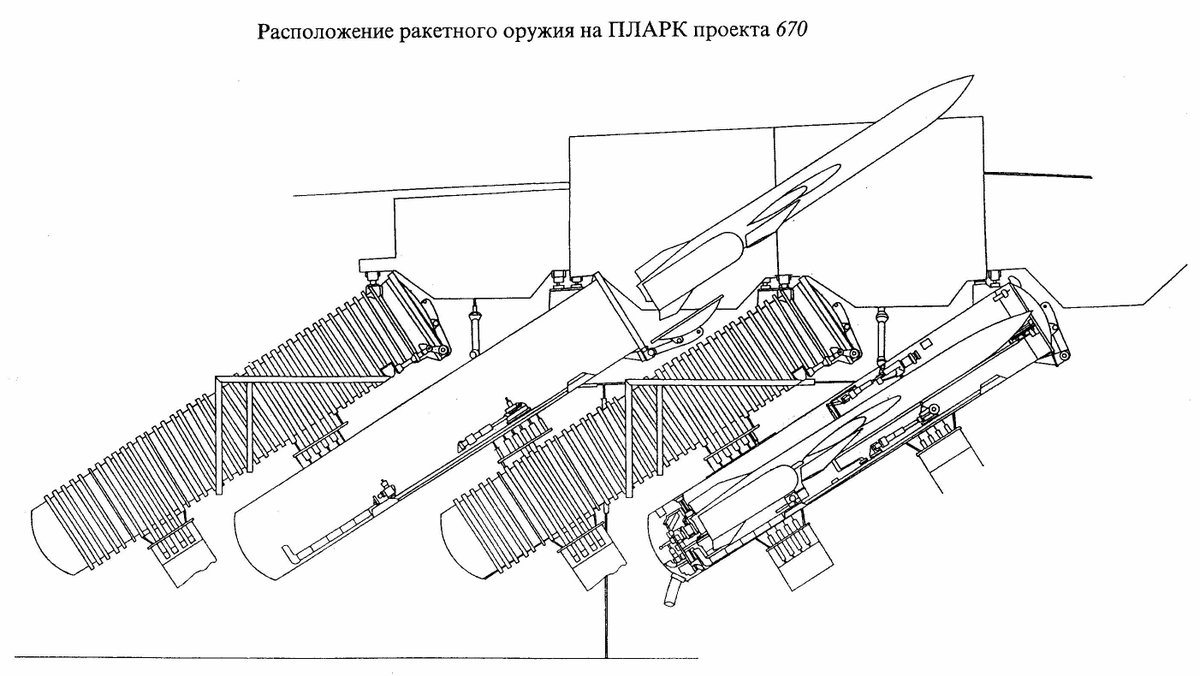 Расположение ракетного оружия на ПЛАРК проекта 670