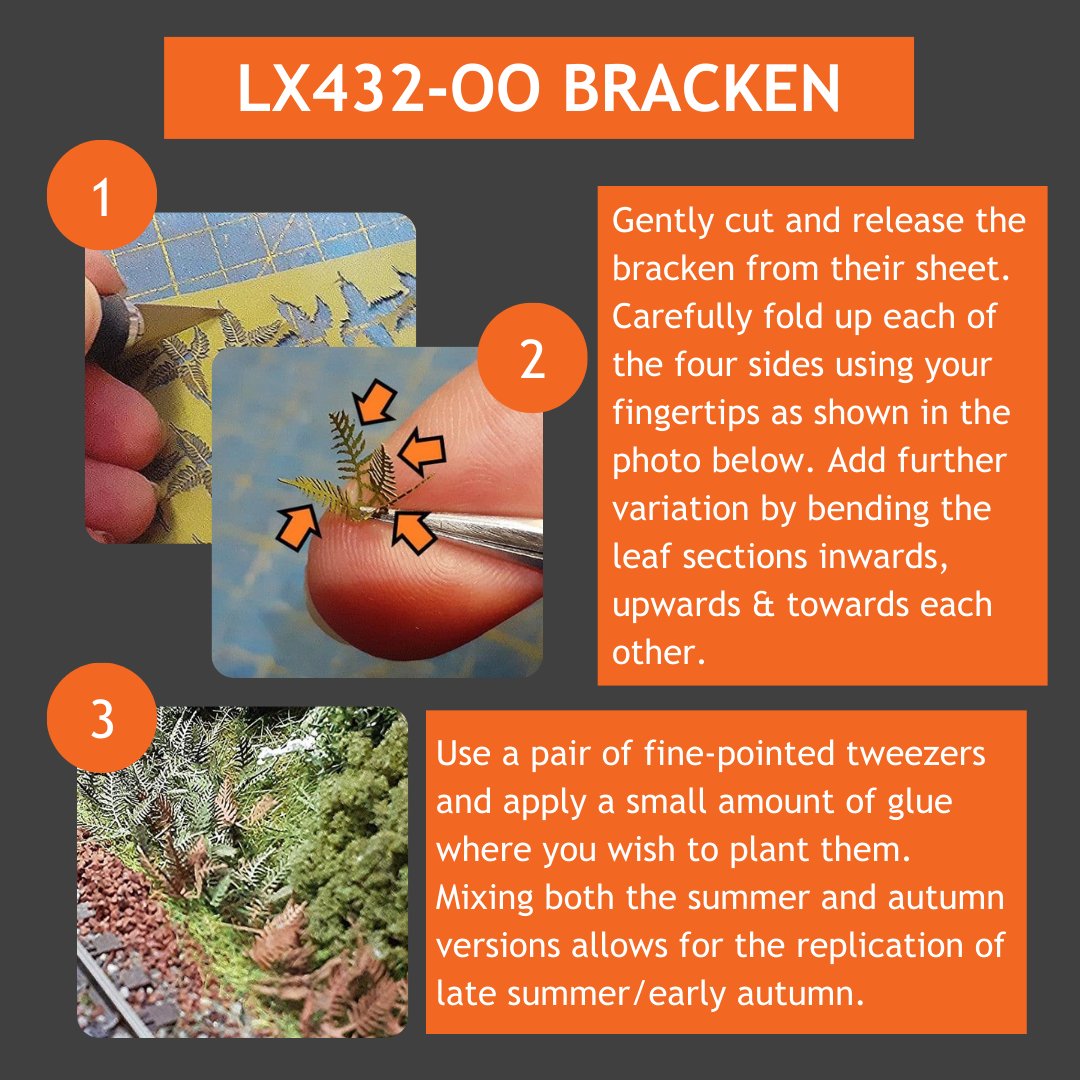 LX432-OO BRACKEN

1

2

Gently cut and release the bracken from their sheet. Carefully fold up each of the four sides using your fingertips as shown in the photo below. Add further variation by bending the leaf sections inwards, upwards & towards each other.

3

Use a pair of fine-pointed tweezers and apply a small amount of glue where you wish to plant them. Mixing both the summer and autumn versions allows for the replication of late summer/early autumn.