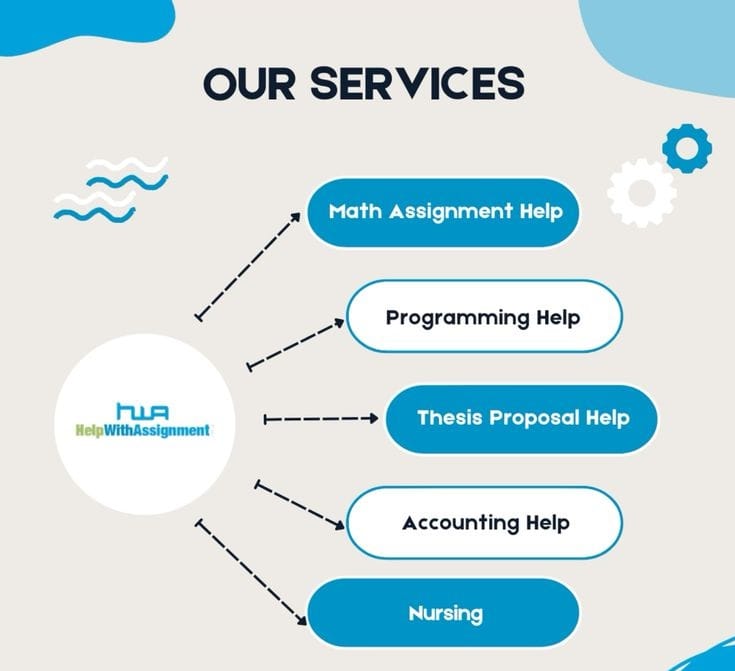 OUR SERVICES

hwa
HelpWithAssignment

Math Assignment Help

Programming Help

Thesis Proposal Help

Accounting Help

Nursing