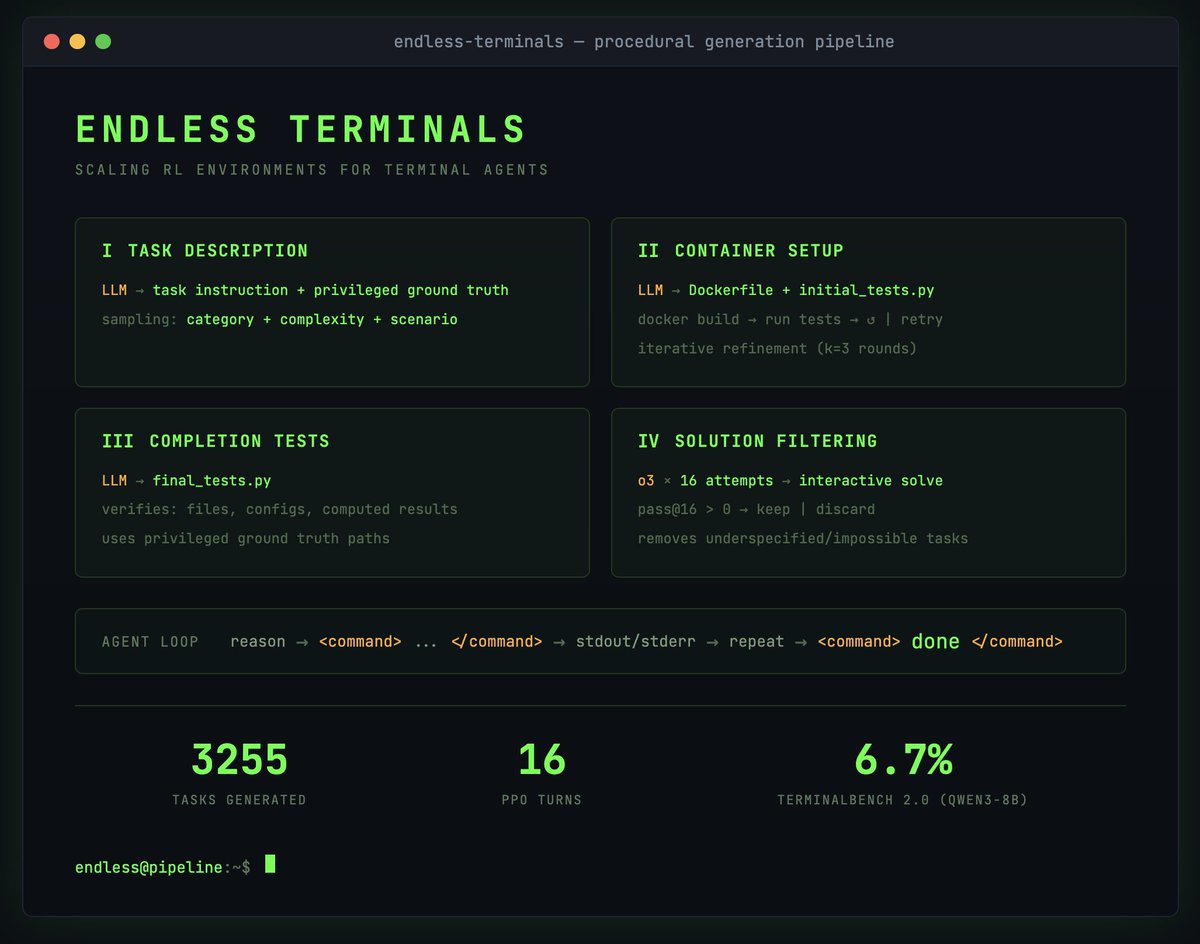 endless-terminals — procedural generation pipeline

ENDLESS TERMINALS

SCALING RL ENVIRONMENTS FOR TERMINAL AGENTS

I TASK DESCRIPTION

LLM → task instruction + privileged ground truth

sampling: category + complexity + scenario

II CONTAINER SETUP

LLM → Dockerfile + initial_tests.py

docker build → run tests → ↺ | retry

iterative refinement (k=3 rounds)

III COMPLETION TESTS

LLM → final_tests.py

verifies: files, configs, computed results

uses privileged ground truth paths

IV SOLUTION FILTERING

o3 × 16 attempts → interactive solve

pass@16 > 0 → keep | discard

removes underspecified/impossible tasks

AGENT LOOP reason → <command> ... </command> → stdout/stderr → repeat → <command> done </command>

3255
TASKS GENERATED

16
PPO TURNS

6.7%
TERMINALBENCH 2.0 (QWEN3-8B)

endless@pipeline:~$