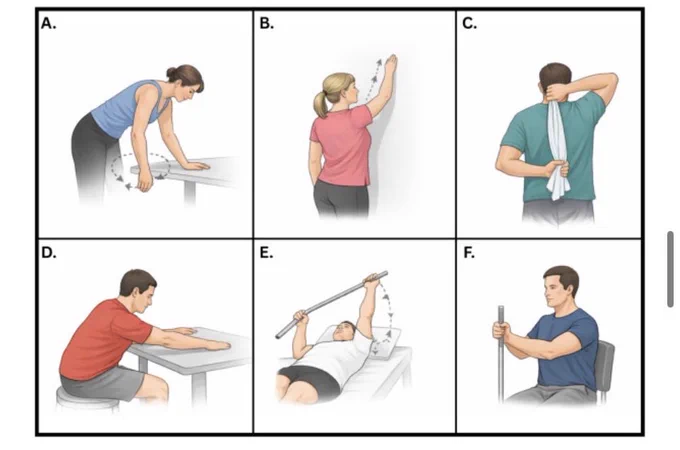 A.

B.

C.

D.

E.

F.