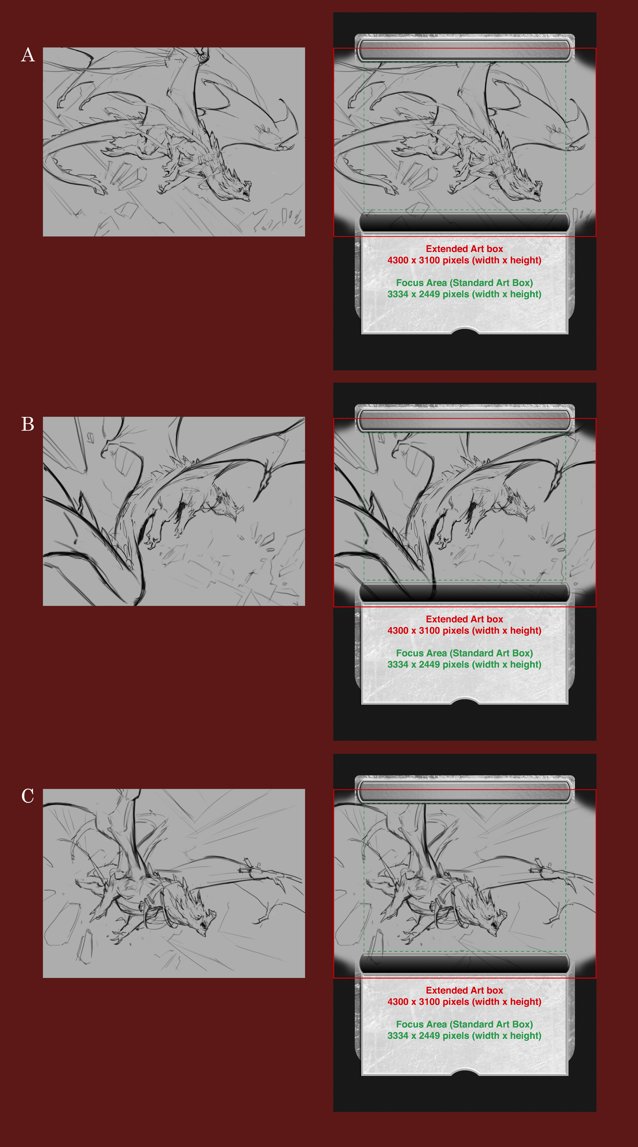 A

Extended Art box
4300 x 3100 pixels (width x height)

Focus Area (Standard Art Box)
3334 x 2449 pixels (width x height)

B

Extended Art box
4300 x 3100 pixels (width x height)

Focus Area (Standard Art Box)
3334 x 2449 pixels (width x height)

C

Extended Art box
4300 x 3100 pixels (width x height)

Focus Area (Standard Art Box)
3334 x 2449 pixels (width x height)