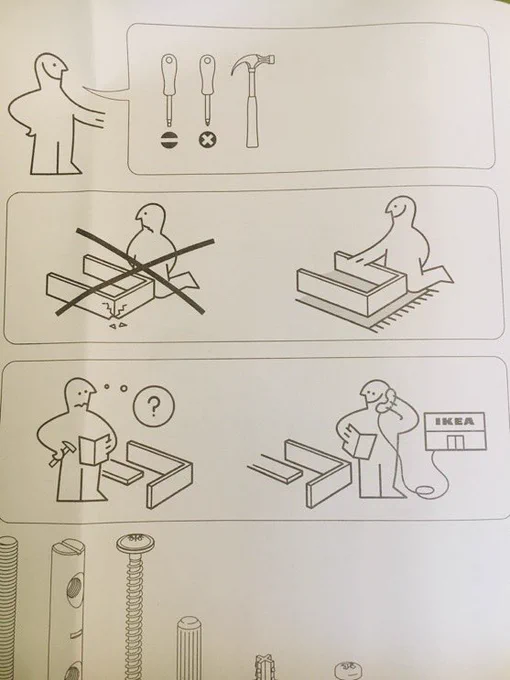 ?

IKEA