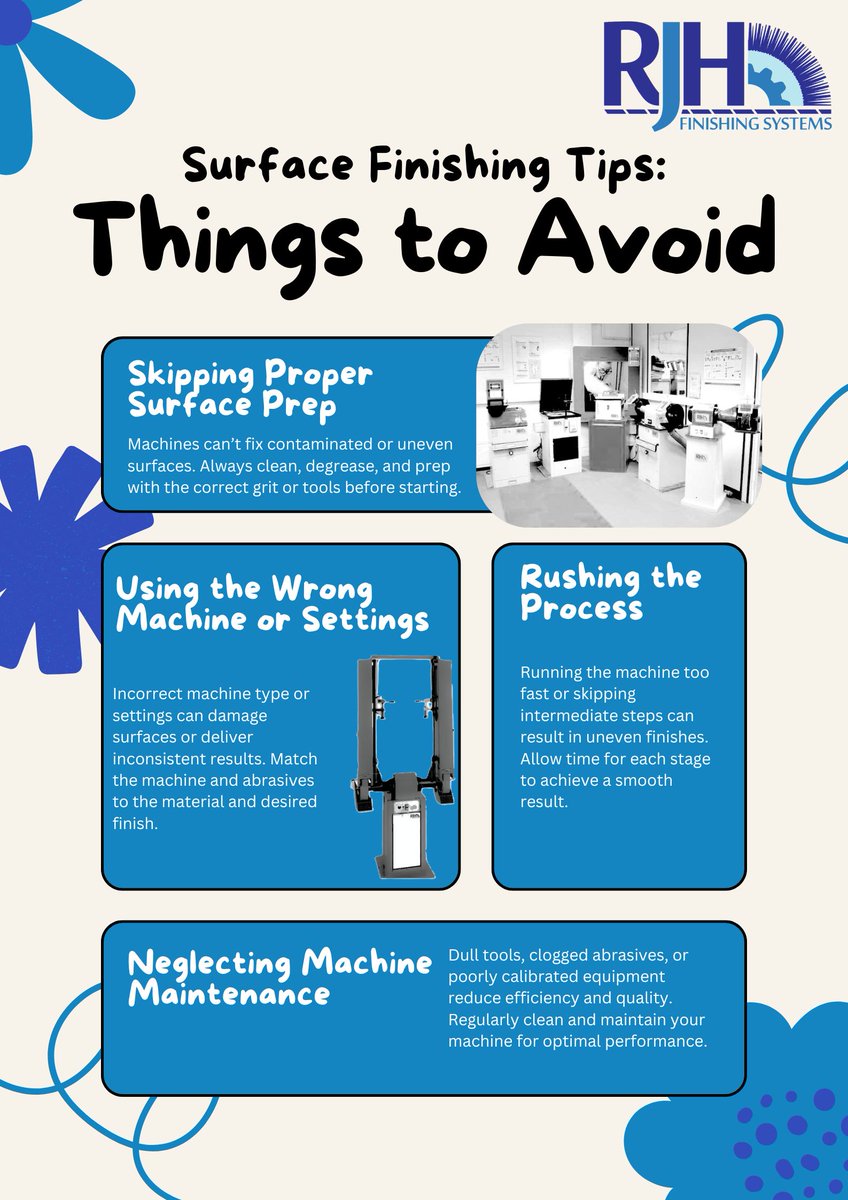 RJH
FINISHING SYSTEMS

Surface Finishing Tips:
Things to Avoid

Skipping Proper Surface Prep

Machines can't fix contaminated or uneven surfaces. Always clean, degrease, and prep with the correct grit or tools before starting.

Using the Wrong Machine or Settings

Incorrect machine type or settings can damage surfaces or deliver inconsistent results. Match the machine and abrasives to the material and desired finish.

Rushing the Process

Running the machine too fast or skipping intermediate steps can result in uneven finishes. Allow time for each stage to achieve a smooth result.

Neglecting Machine Maintenance

Dull tools, clogged abrasives, or poorly calibrated equipment reduce efficiency and quality. Regularly clean and maintain your machine for optimal performance.