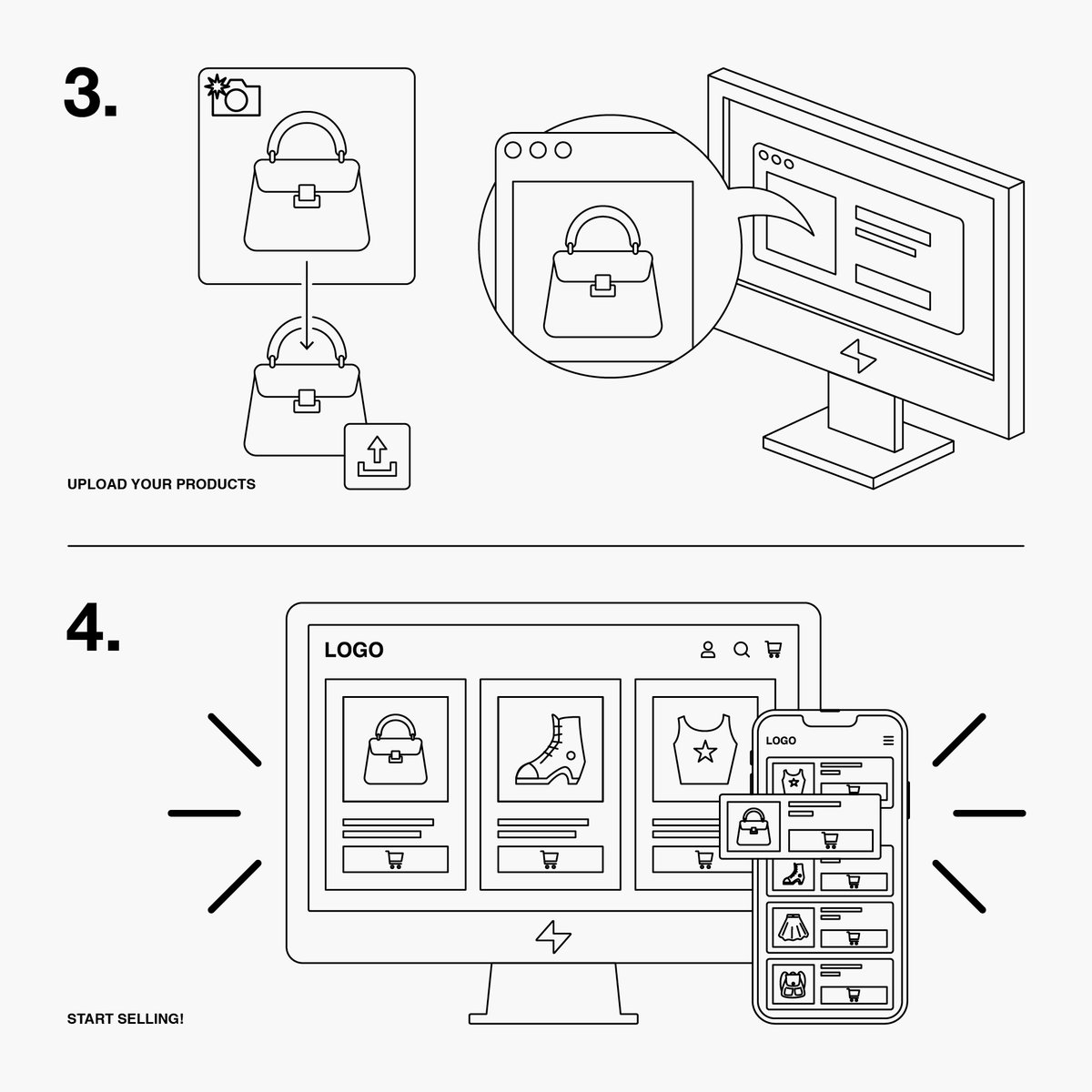 3.

UPLOAD YOUR PRODUCTS

4.

LOGO

LOGO

START SELLING!