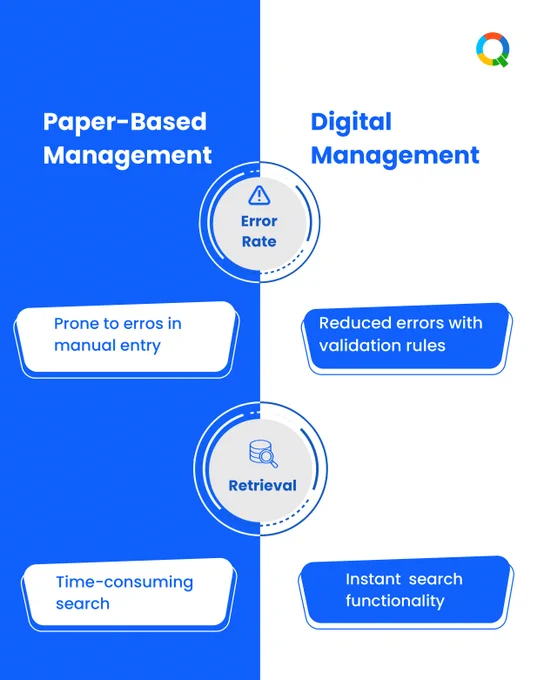 Paper-Based Management

Digital Management

Error Rate

Prone to erros in manual entry

Reduced errors with validation rules

Retrieval

Time-consuming search

Instant search functionality