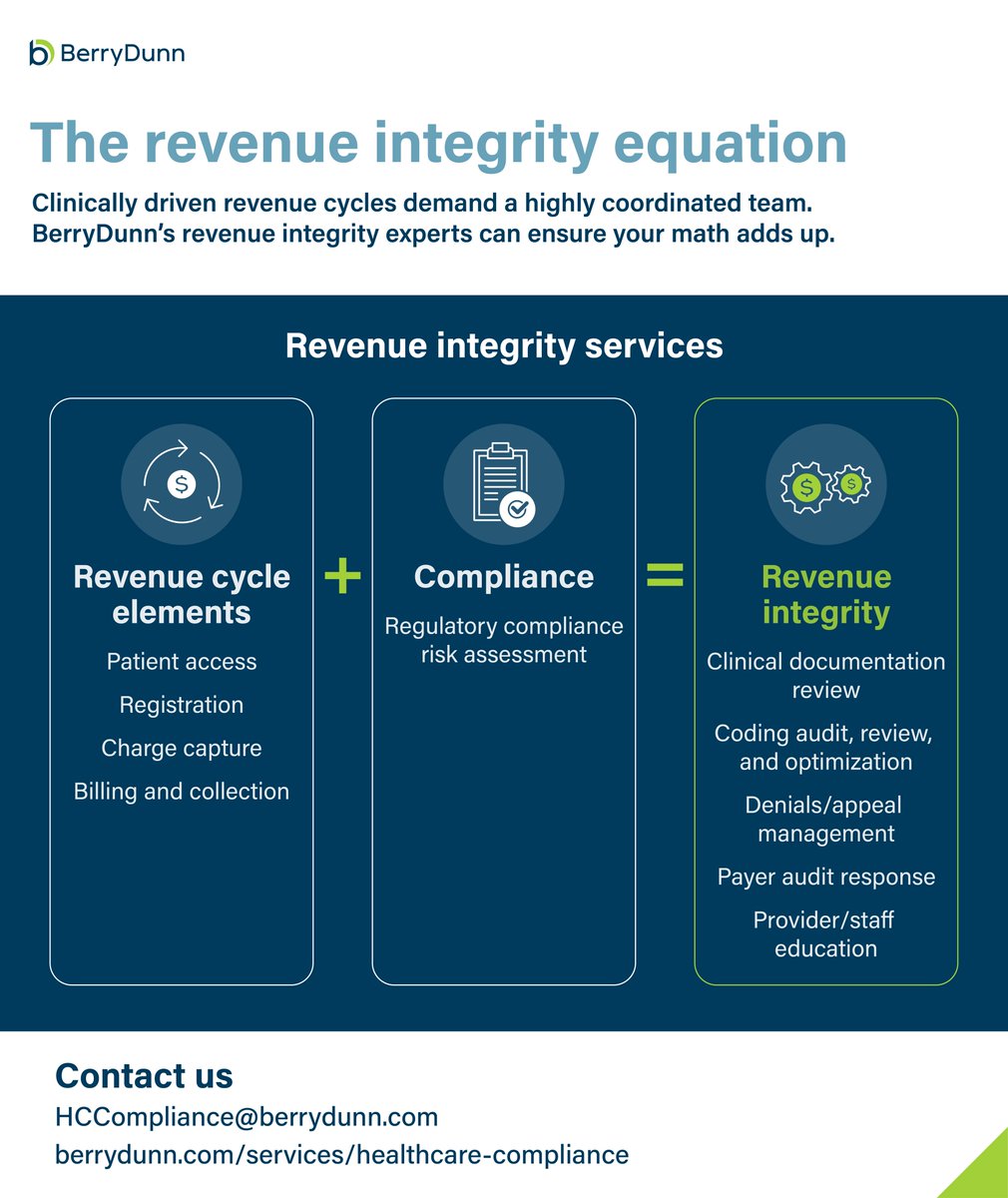 BerryDunn

The revenue integrity equation

Clinically driven revenue cycles demand a highly coordinated team. BerryDunn's revenue integrity experts can ensure your math adds up.

Revenue integrity services

$

Revenue cycle elements

Patient access

Registration

Charge capture

Billing and collection

+

Compliance

Regulatory compliance risk assessment

=

$ $

Revenue integrity

Clinical documentation review

Coding audit, review, and optimization

Denials/appeal management

Payer audit response

Provider/staff education

Contact us

HCCompliance@berrydunn.com

berrydunn.com/services/healthcare-compliance