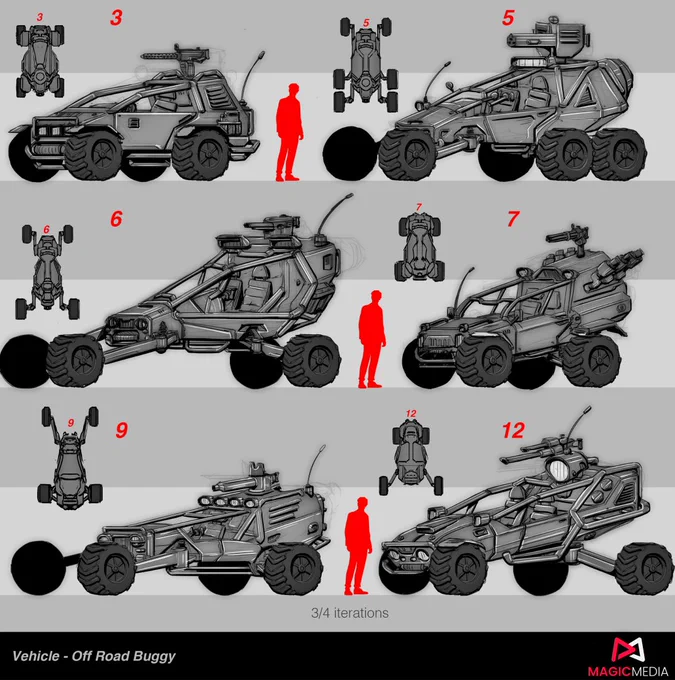 3

3

5

5

6

6

7

7

9

9

12

12

3/4 iterations

Vehicle - Off Road Buggy

MAGICMEDIA