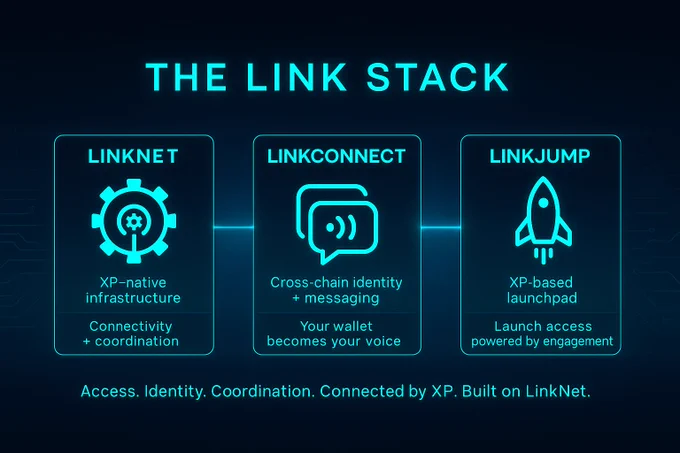 THE LINK STACK

LINKNET

XP–native infrastructure

Connectivity + coordination

LINKCONNECT

Cross-chain identity + messaging

Your wallet becomes your voice

LINKJUMP

XP-based launchpad

Launch access powered by engagement

Access. Identity. Coordination. Connected by XP. Built on LinkNet.